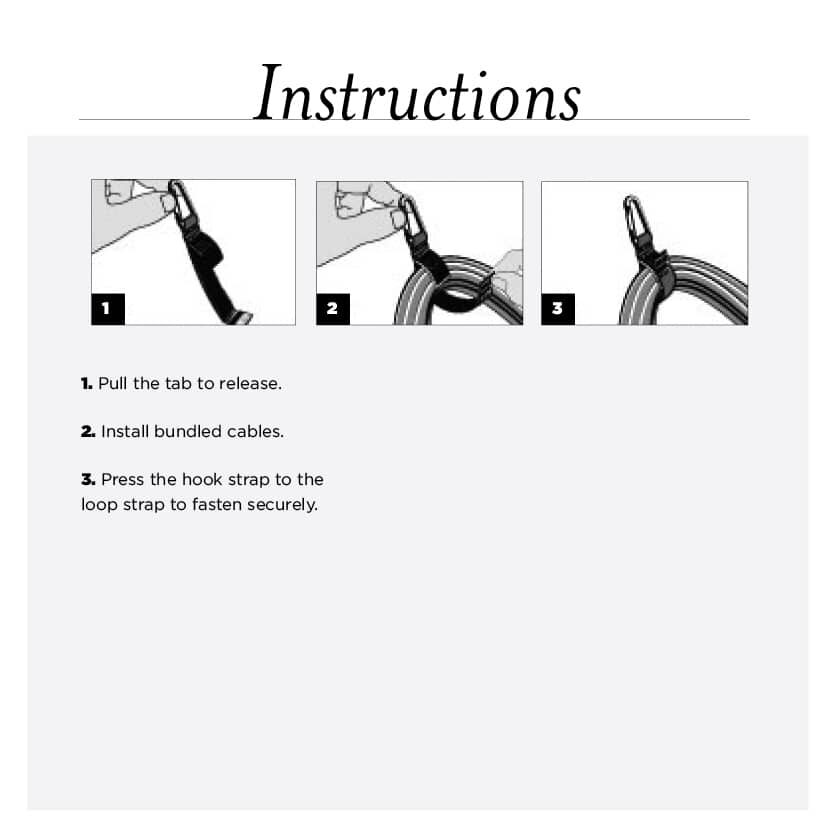 Instructions

1

2

3

1. Pull the tab to release.

2. Install bundled cables.

3. Press the hook strap to the loop strap to fasten securely.