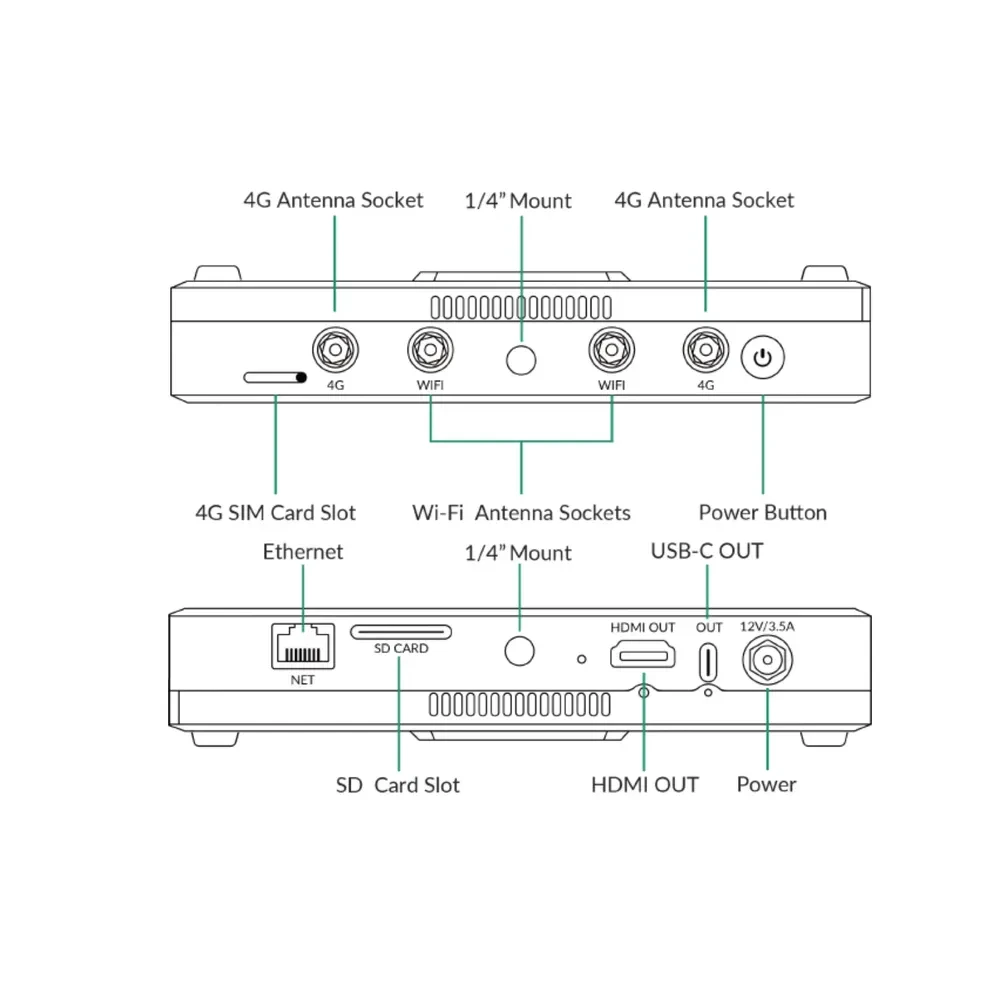 4G Antenna Socket
1/4" Mount
4G Antenna Socket

4G
WIFI
WIFI
4G

4G SIM Card Slot
Wi-Fi Antenna Sockets
Power Button

Ethernet
1/4" Mount
USB-C OUT

NET
SD CARD
HDMI OUT
OUT
12V/3.5A

SD Card Slot
HDMI OUT
Power