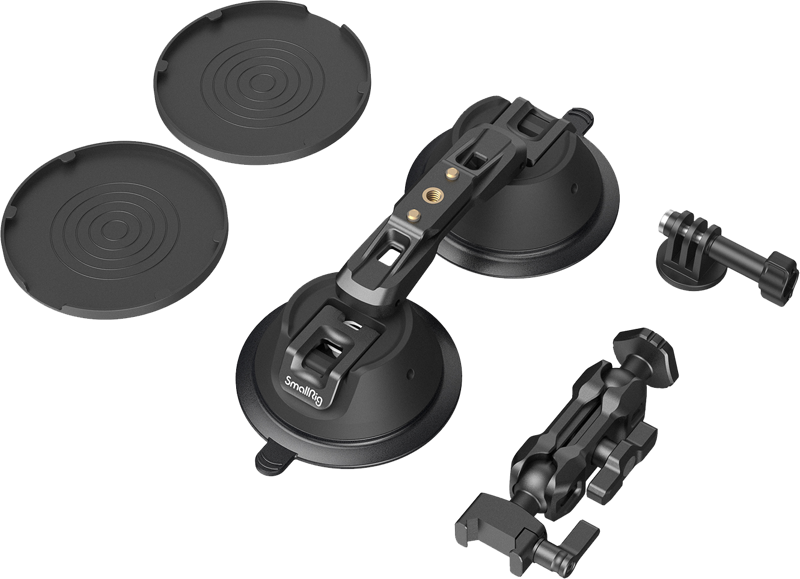 SmallRig