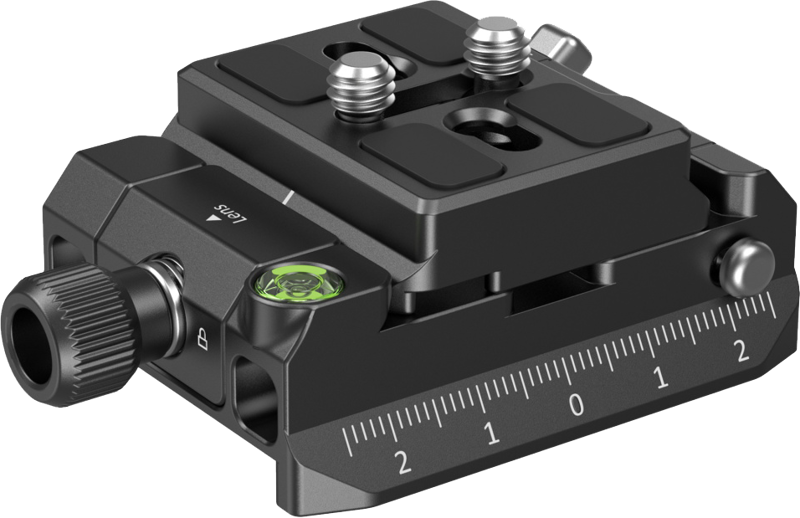 Lens

2 1 0 1 2