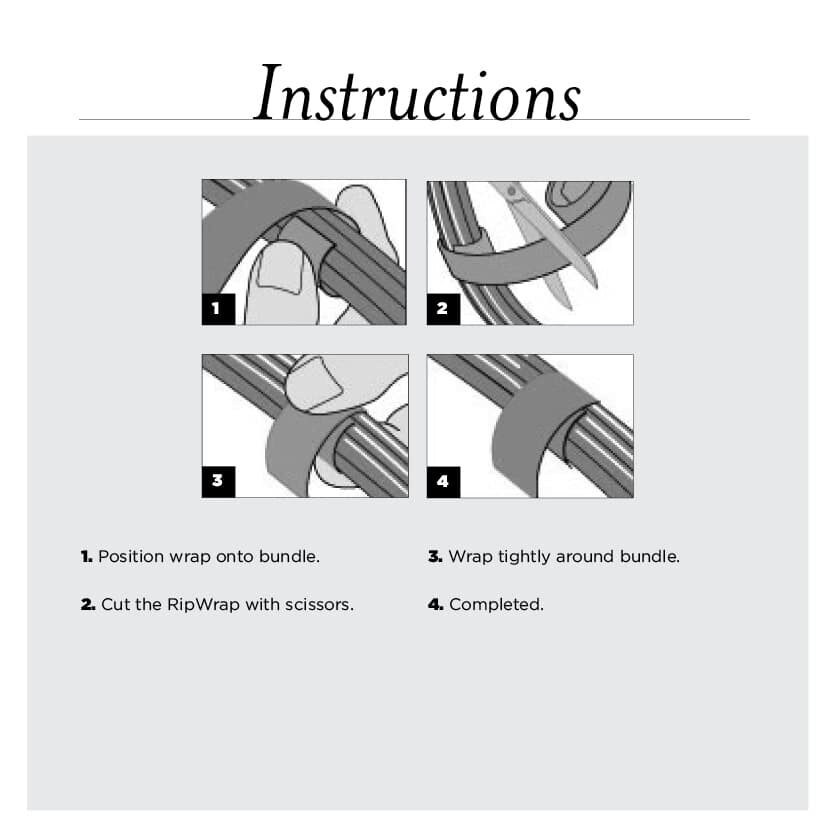 Instructions

1

2

3

4

1. Position wrap onto bundle.

2. Cut the RipWrap with scissors.

3. Wrap tightly around bundle.

4. Completed.