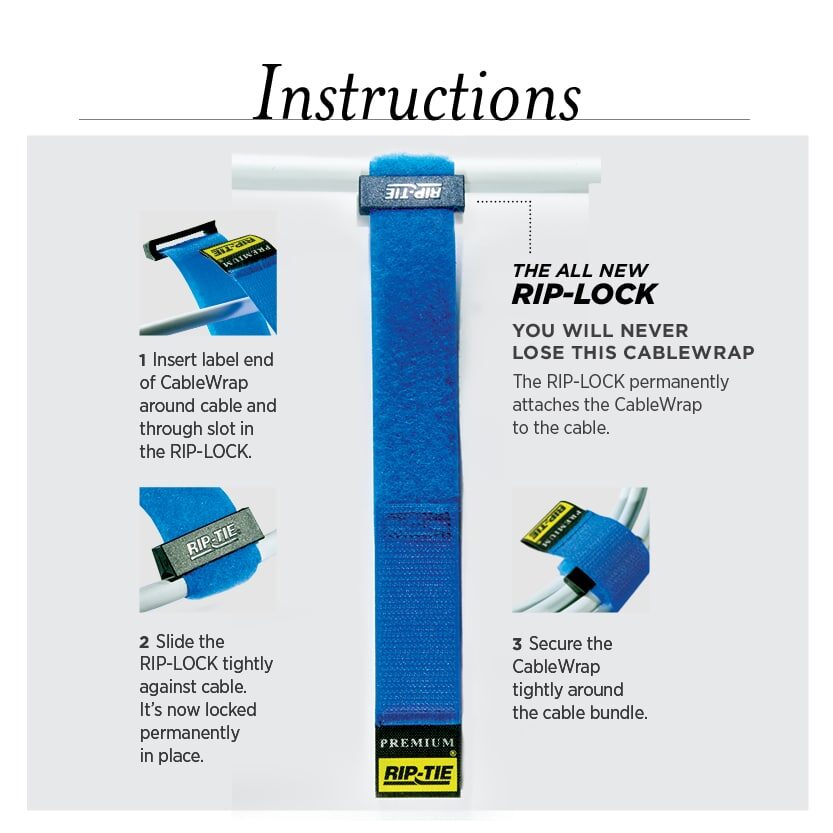 Instructions

RIP-TIE

PREMIUM RIP-TIE

1 Insert label end of CableWrap around cable and through slot in the RIP-LOCK.

RIP-TIE

2 Slide the RIP-LOCK tightly against cable. It's now locked permanently in place.

THE ALL NEW
RIP-LOCK

YOU WILL NEVER LOSE THIS CABLEWRAP

The RIP-LOCK permanently attaches the CableWrap to the cable.

PREMIUM RIP-TIE

3 Secure the CableWrap tightly around the cable bundle.

PREMIUM
RIP-TIE