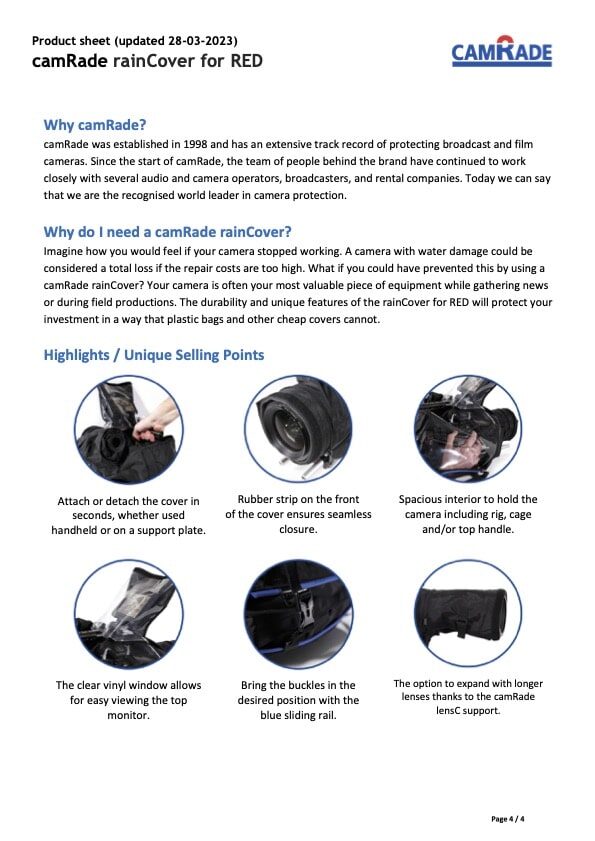 Product sheet (updated 28-03-2023)
camRade rainCover for RED

CAMRADE

Why camRade?
camRade was established in 1998 and has an extensive track record of protecting broadcast and film cameras. Since the start of camRade, the team of people behind the brand have continued to work closely with several audio and camera operators, broadcasters, and rental companies. Today we can say that we are the recognised world leader in camera protection.

Why do I need a camRade rainCover?
Imagine how you would feel if your camera stopped working. A camera with water damage could be considered a total loss if the repair costs are too high. What if you could have prevented this by using a camRade rainCover? Your camera is often your most valuable piece of equipment while gathering news or during field productions. The durability and unique features of the rainCover for RED will protect your investment in a way that plastic bags and other cheap covers cannot.

Highlights / Unique Selling Points

Attach or detach the cover in seconds, whether used handheld or on a support plate.

Rubber strip on the front of the cover ensures seamless closure.

Spacious interior to hold the camera including rig, cage and/or top handle.

The clear vinyl window allows for easy viewing the top monitor.

Bring the buckles in the desired position with the blue sliding rail.

The option to expand with longer lenses thanks to the camRade lensC support.

Page 4 / 4