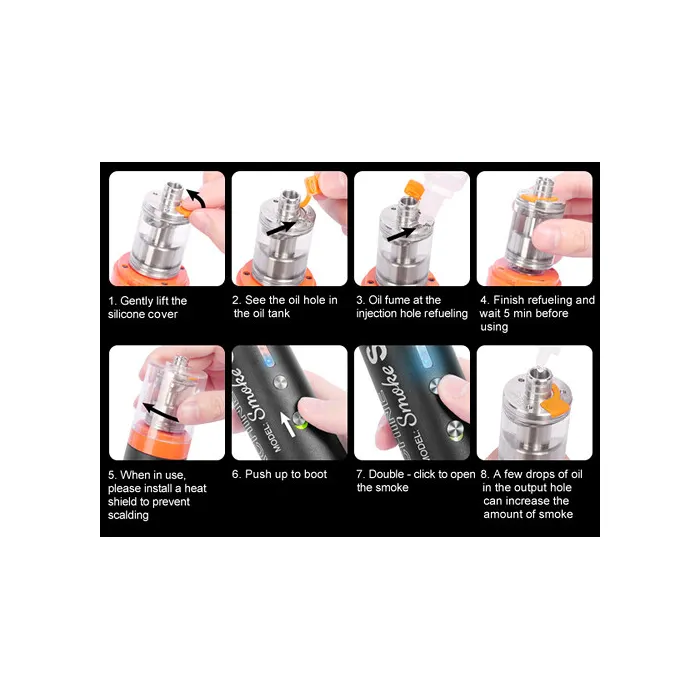 1. Gently lift the silicone cover

2. See the oil hole in the oil tank

3. Oil fume at the injection hole refueling

4. Finish refueling and wait 5 min before using

MODEL: Smoke

MODEL: Smoke

5. When in use, please install a heat shield to prevent scalding

6. Push up to boot

7. Double - click to open the smoke

8. A few drops of oil in the output hole can increase the amount of smoke