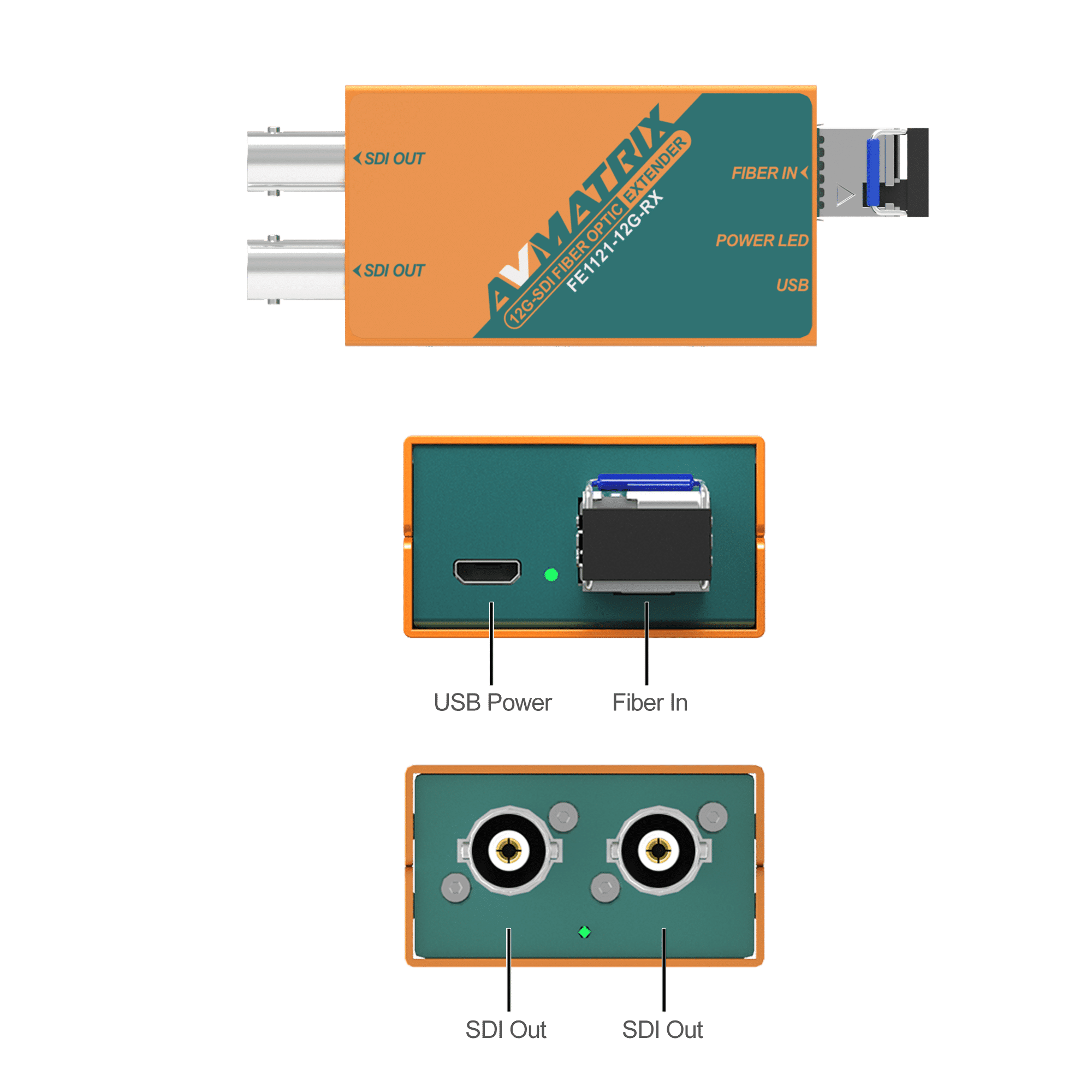 SDI OUT

SDI OUT

AVMATRIX

12G-SDI FIBER OPTIC EXTENDER

FE1121-12G-RX

FIBER IN

POWER LED

USB

USB Power

Fiber In

SDI Out

SDI Out