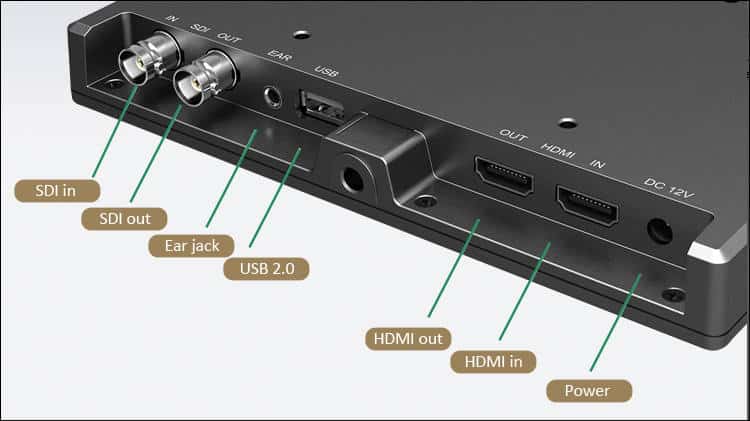 IN SDI OUT
EAR
USB
OUT HDMI IN
DC 12V

SDI in
SDI out
Ear jack
USB 2.0
HDMI out
HDMI in
Power